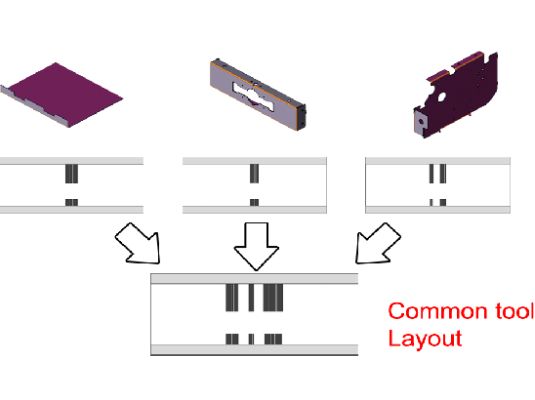 Common tool
Layout